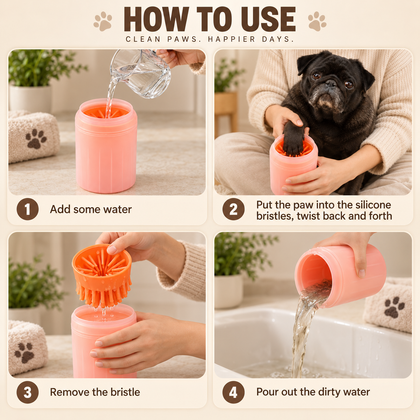 HOW TO USE

CLEAN PAWS. HAPPIER DAYS.

1 Add some water

2 Put the paw into the silicone bristles, twist back and forth

3 Remove the bristle

4 Pour out the dirty water